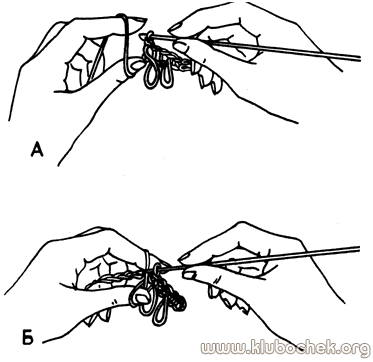 А

Б

www.klubochek.org